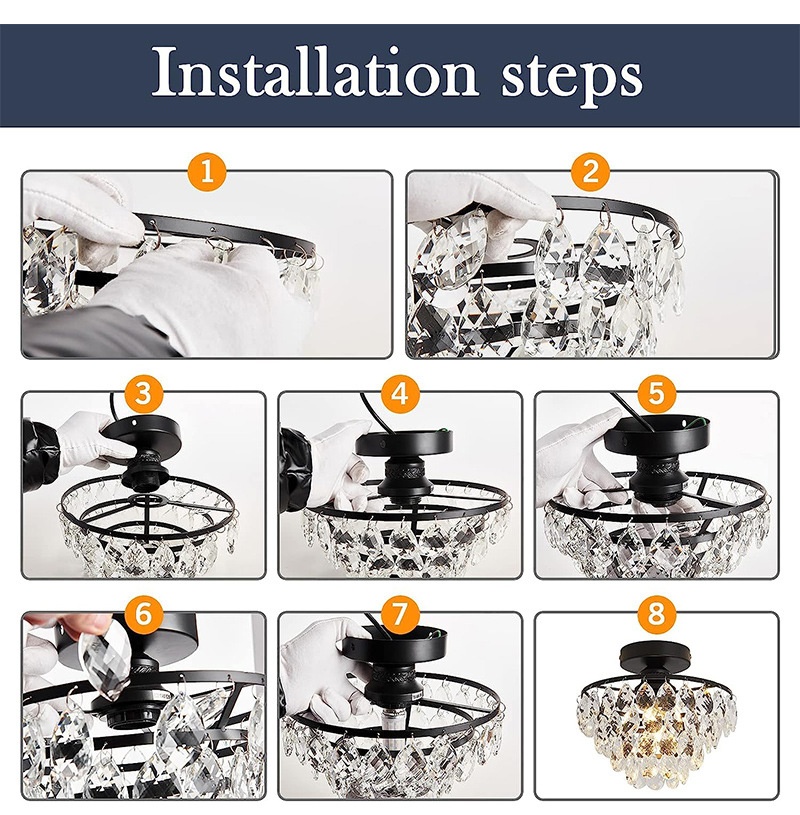 Installation steps

1

2

3

4

5

6

7

8